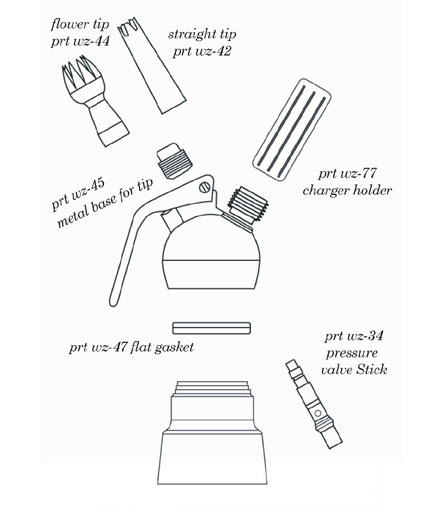 flower tip
prt wz-44

straight tip
prt wz-42

prt wz-77
charger holder

prt wz-45
metal base for tip

prt wz-47 flat gasket

prt wz-34
pressure
valve Stick