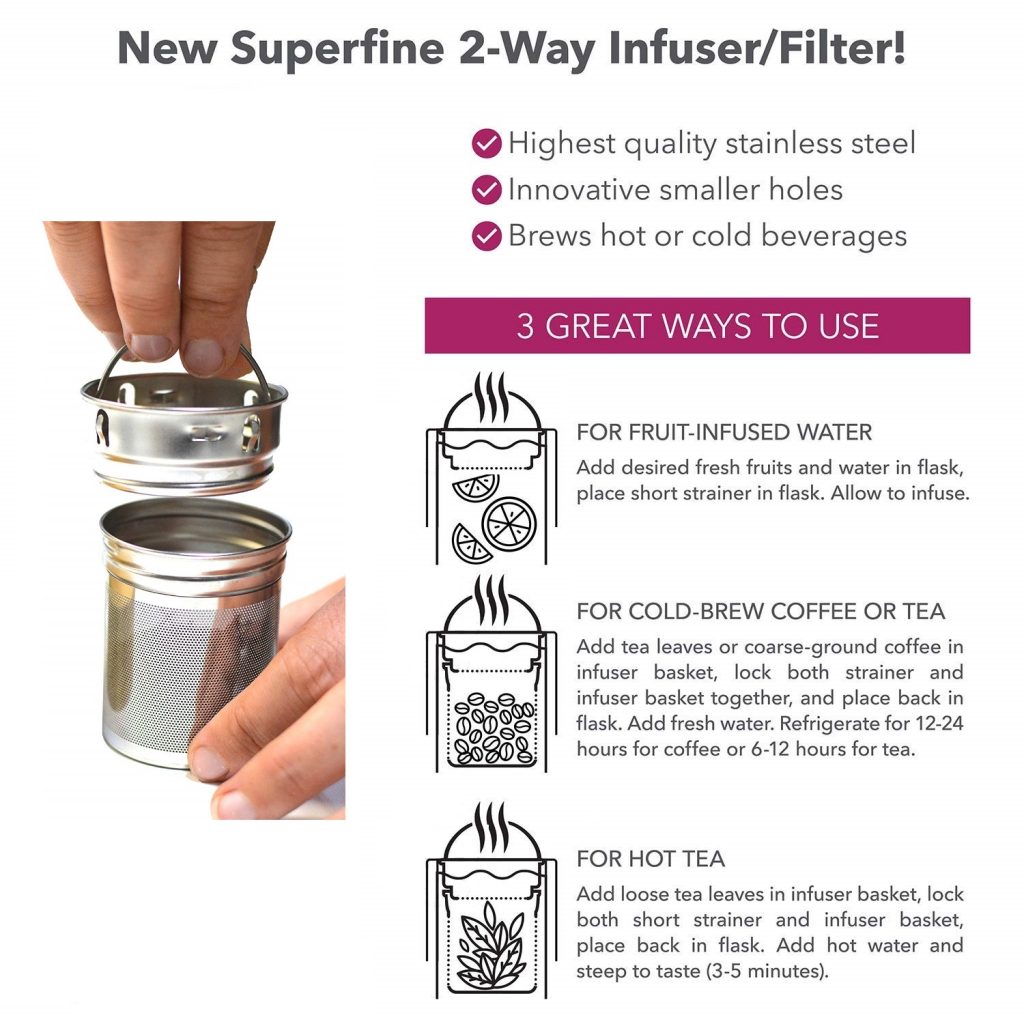 New Superfine 2-Way Infuser/Filter!

Highest quality stainless steel
Innovative smaller holes
Brews hot or cold beverages

3 GREAT WAYS TO USE

FOR FRUIT-INFUSED WATER
Add desired fresh fruits and water in flask, place short strainer in flask. Allow to infuse.

FOR COLD-BREW COFFEE OR TEA
Add tea leaves or coarse-ground coffee in infuser basket, lock both strainer and infuser basket together, and place back in flask. Add fresh water. Refrigerate for 12-24 hours for coffee or 6-12 hours for tea.

FOR HOT TEA
Add loose tea leaves in infuser basket, lock both short strainer and infuser basket, place back in flask. Add hot water and steep to taste (3-5 minutes).