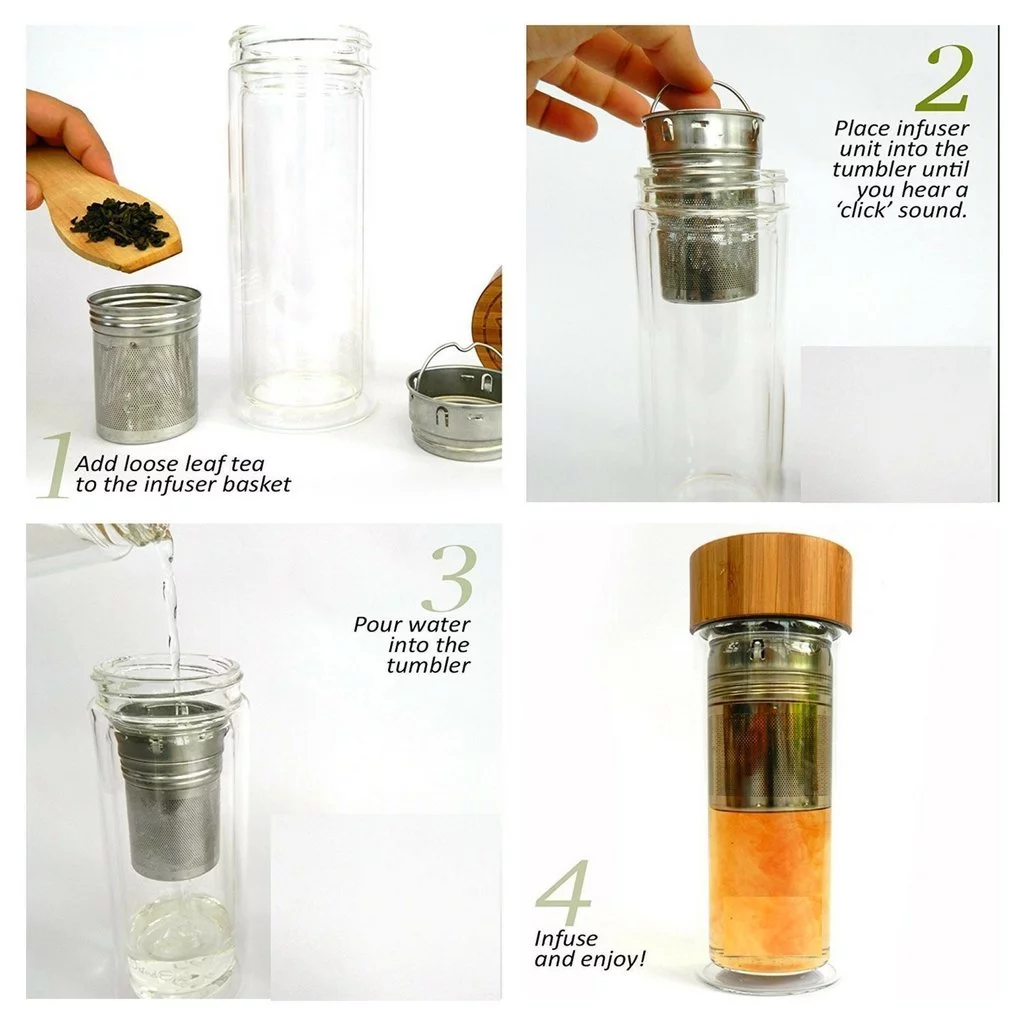 1 Add loose leaf tea to the infuser basket

2 Place infuser unit into the tumbler until you hear a 'click' sound.

3 Pour water into the tumbler

4 Infuse and enjoy!