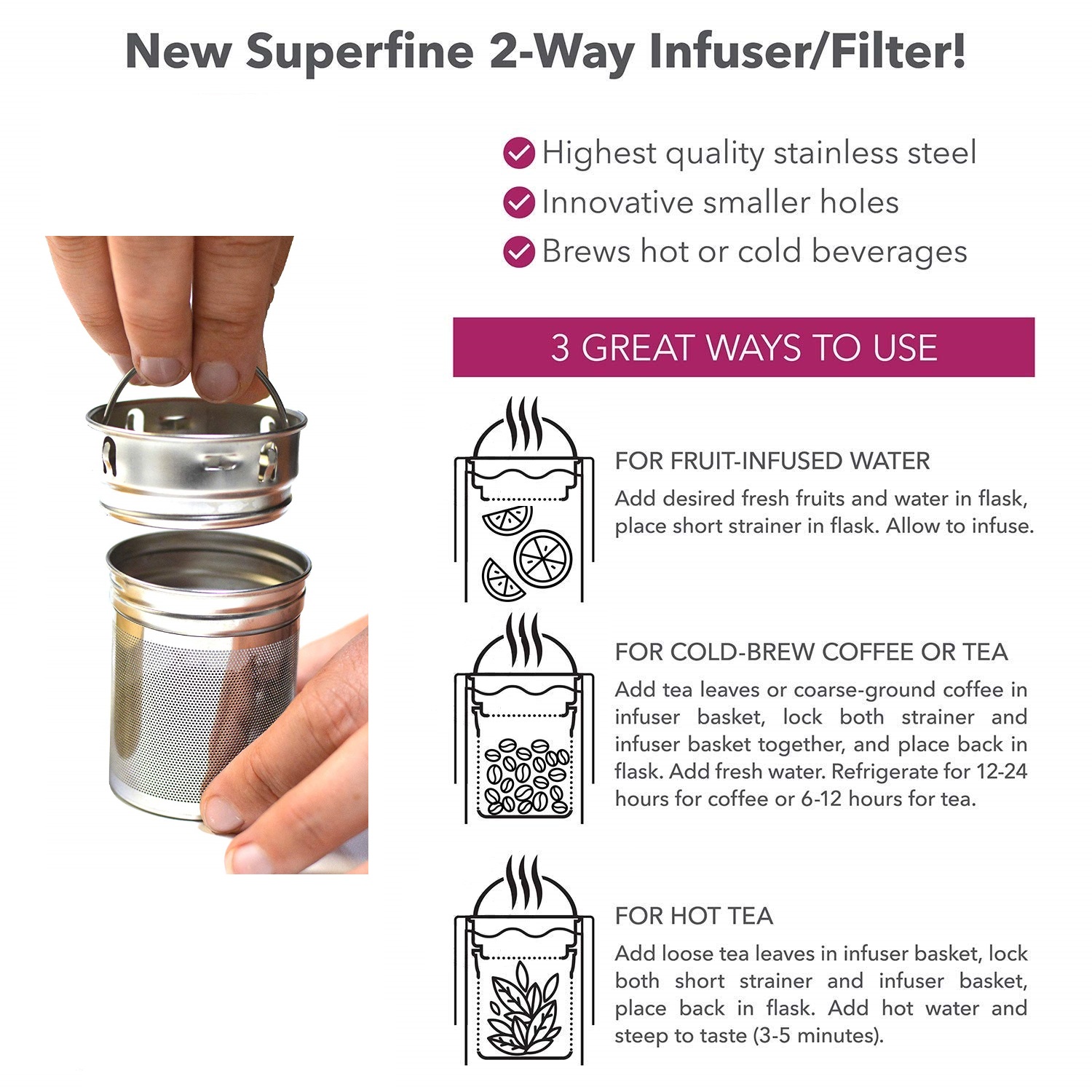 New Superfine 2-Way Infuser/Filter!

Highest quality stainless steel
Innovative smaller holes
Brews hot or cold beverages

3 GREAT WAYS TO USE

FOR FRUIT-INFUSED WATER
Add desired fresh fruits and water in flask, place short strainer in flask. Allow to infuse.

FOR COLD-BREW COFFEE OR TEA
Add tea leaves or coarse-ground coffee in infuser basket, lock both strainer and infuser basket together, and place back in flask. Add fresh water. Refrigerate for 12-24 hours for coffee or 6-12 hours for tea.

FOR HOT TEA
Add loose tea leaves in infuser basket, lock both short strainer and infuser basket, place back in flask. Add hot water and steep to taste (3-5 minutes).